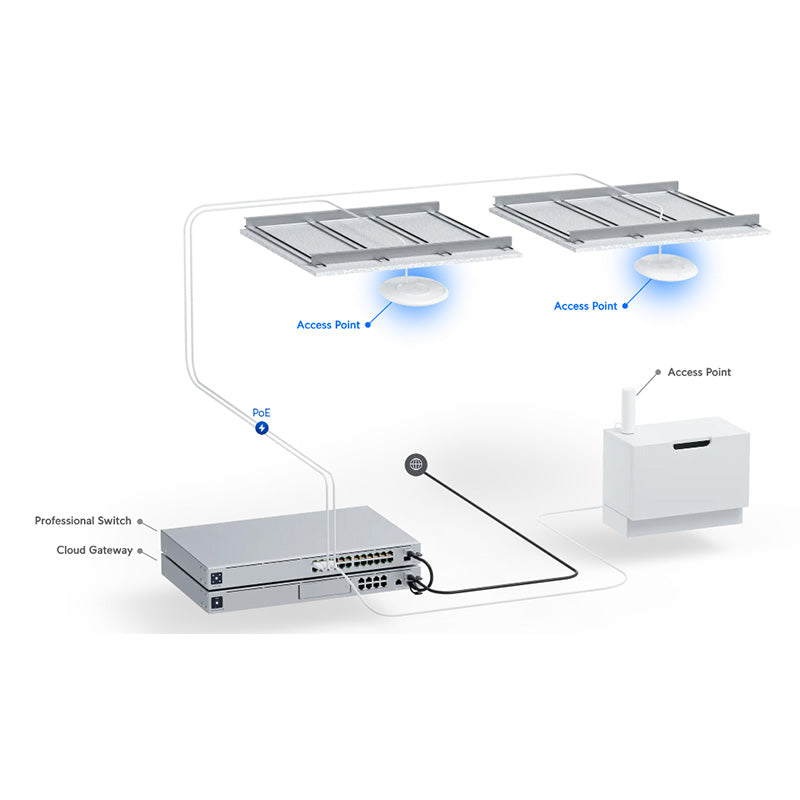 Access Point

Access Point

Access Point

PoE

Professional Switch

Cloud Gateway