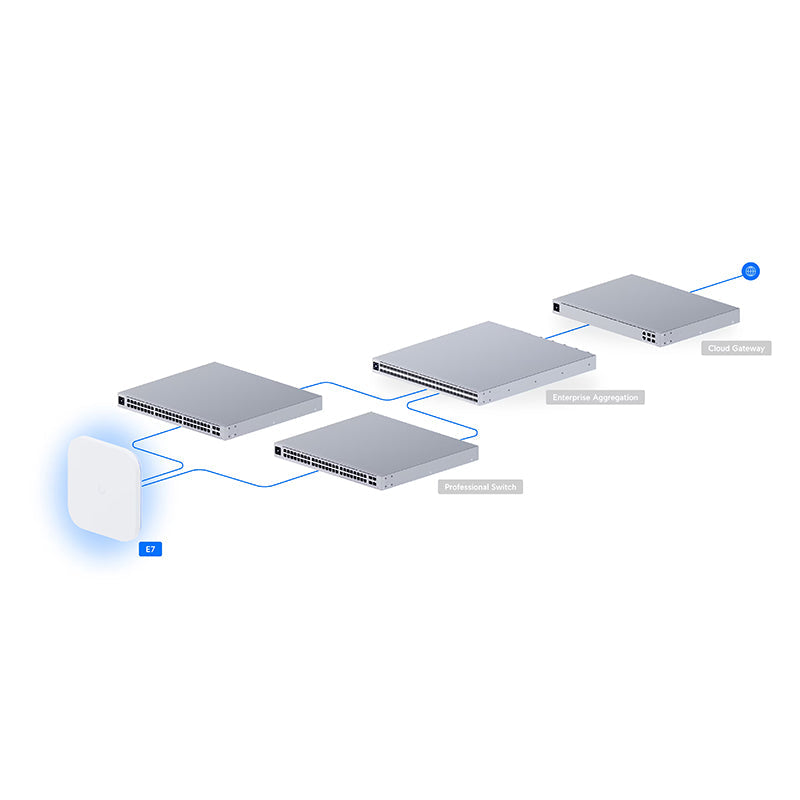 Cloud Gateway

Enterprise Aggregation

Professional Switch

E7