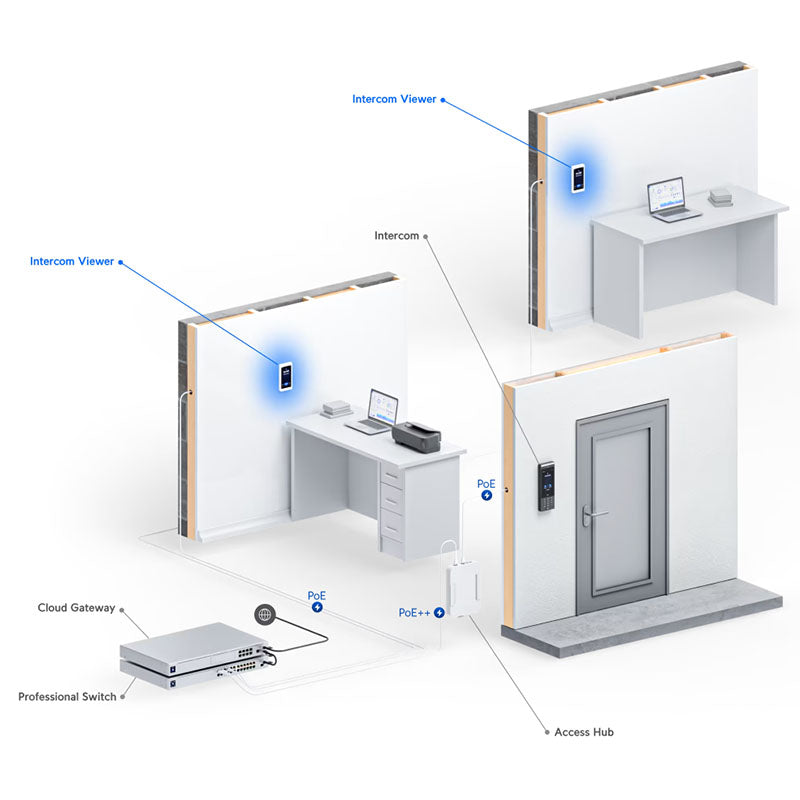 Intercom Viewer

Intercom

Intercom Viewer

PoE

PoE

PoE++

Cloud Gateway

Professional Switch

Access Hub