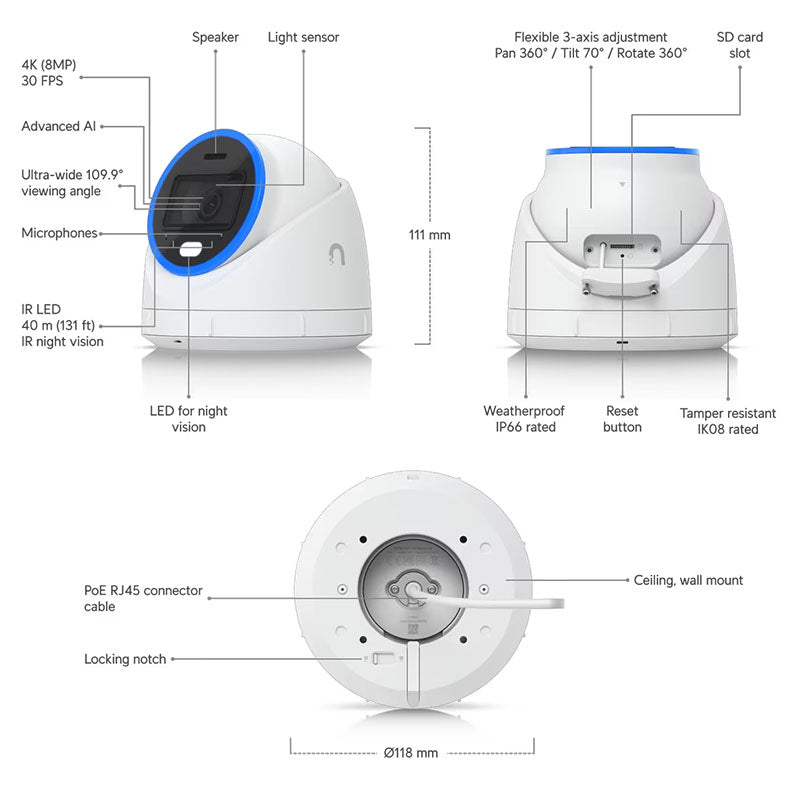 Speaker

Light sensor

4K (8MP)
30 FPS

Advanced AI

Ultra-wide 109.9° viewing angle

Microphones

IR LED
40 m (131 ft)
IR night vision

LED for night vision

111 mm

Flexible 3-axis adjustment
Pan 360° / Tilt 70° / Rotate 360°

SD card slot

Weatherproof IP66 rated

Reset button

Tamper resistant IK08 rated

PoE RJ45 connector cable

Locking notch

Ceiling, wall mount

Ø118 mm